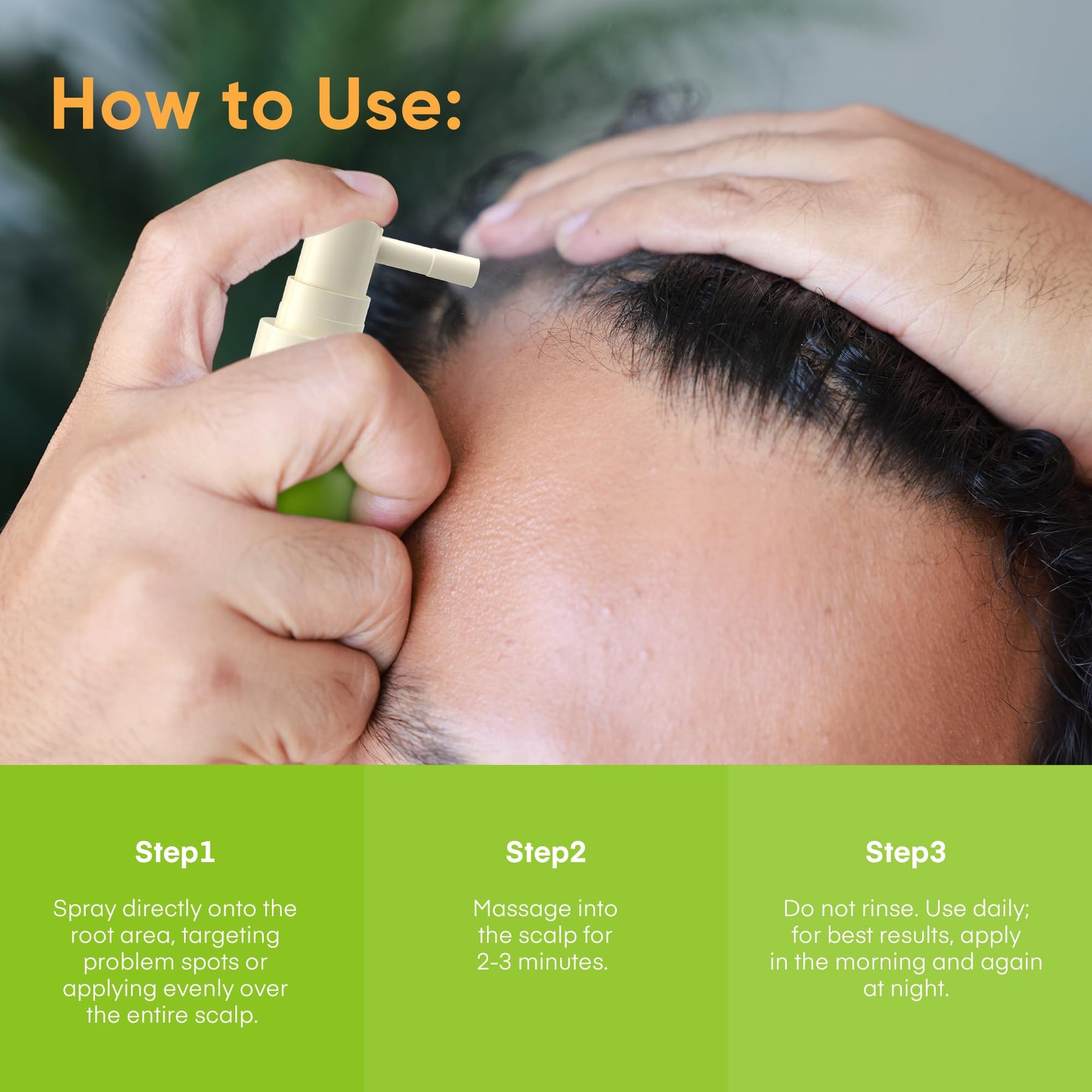 How to Use:

Step1

Spray directly onto the root area, targeting problem spots or applying evenly over the entire scalp.

Step2

Massage into the scalp for 2-3 minutes.

Step3

Do not rinse. Use daily; for best results, apply in the morning and again at night.